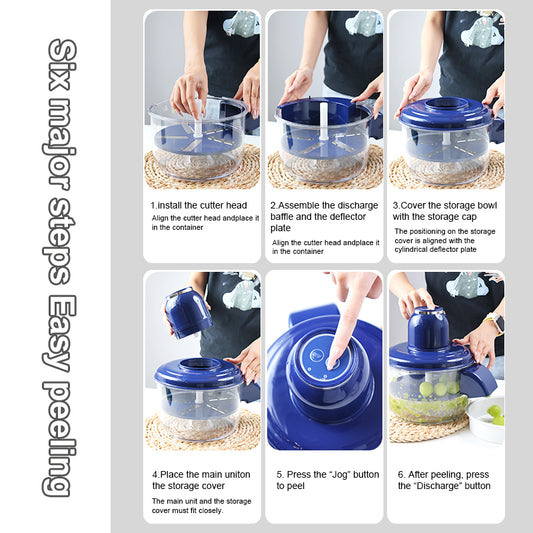 Six major steps Easy peeling

1.install the cutter head
Align the cutter head andplace it in the container

2.Assemble the discharge baffle and the deflector plate
Align the cutter head andplace it in the container

3.Cover the storage bowl with the storage cap
The positioning on the storage cover is aligned with the cylindrical deflector plate

4.Place the main uniton the storage cover
The main unit and the storage cover must fit closely.

5. Press the "Jog" button to peel

6. After peeling, press the "Discharge" button